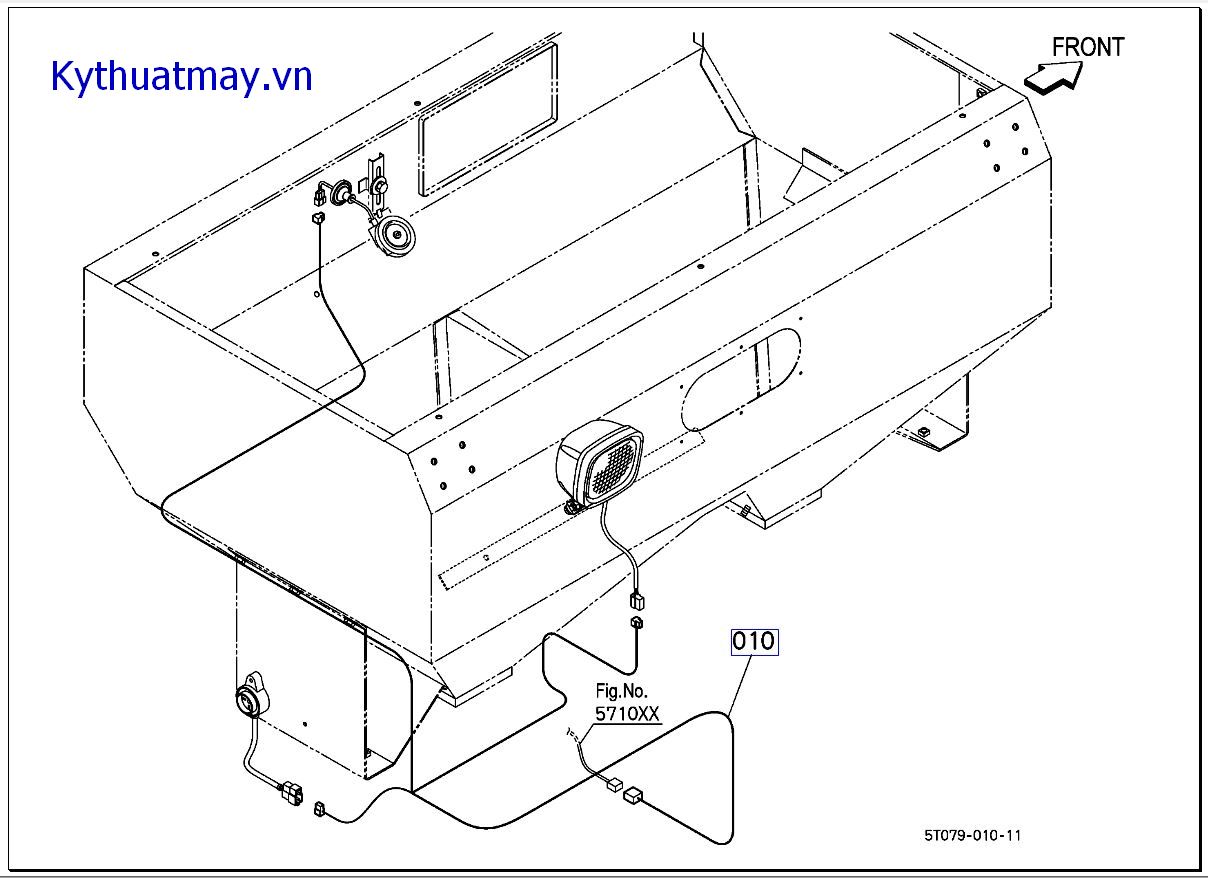 Kythuatmay.vn

FRONT

010

Fig.No.
5710XX

5T079-010-11